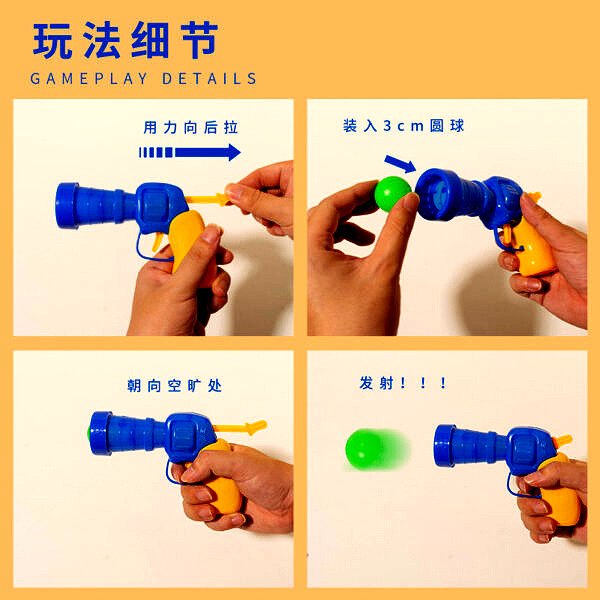 玩法细节
GAMEPLAY DETAILS

用力向后拉

装入3cm圆球

朝向空旷处

发射！！！