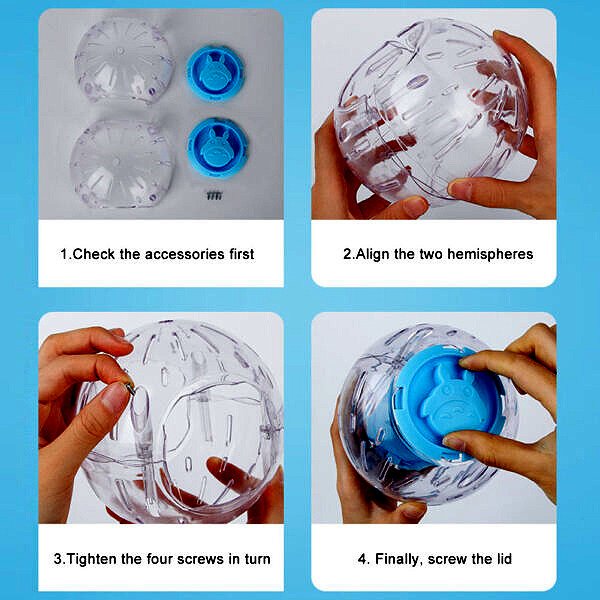 1.Check the accessories first

2.Align the two hemispheres

3.Tighten the four screws in turn

4. Finally, screw the lid