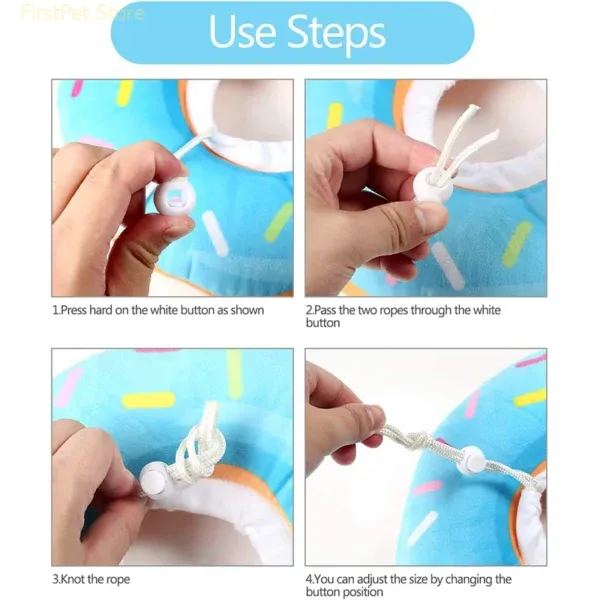 FirstPet.Store

Use Steps

1.Press hard on the white button as shown

2.Pass the two ropes through the white button

3.Knot the rope

4.You can adjust the size by changing the button position